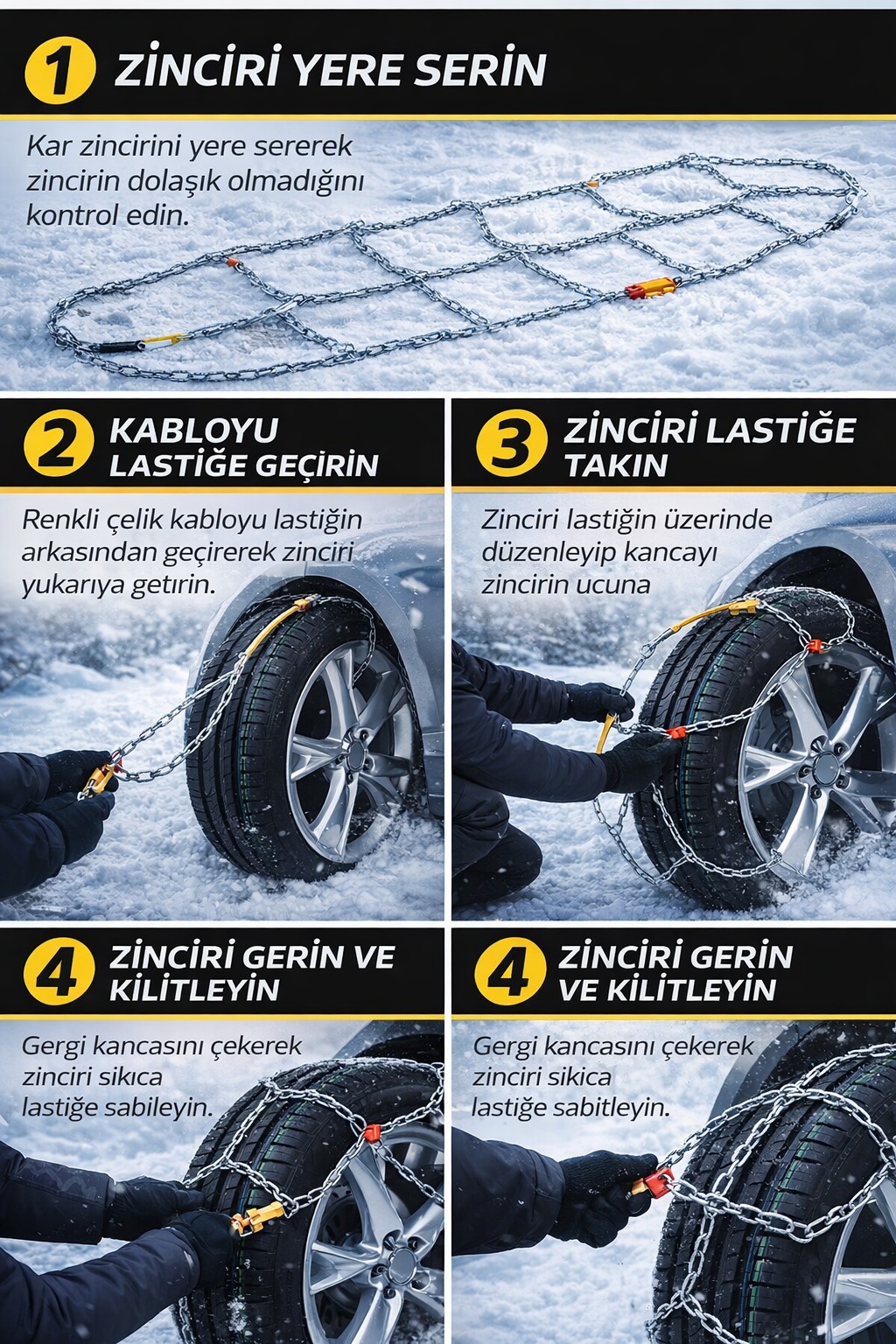 1 ZİNCİRİ YERE SERİN

Kar zincirini yere sererek zincirin dolaşık olmadığını kontrol edin.

2 KABLOYU LASTİĞE GEÇİRİN

Renkli çelik kabloyu lastiğin arkasından geçirerek zinciri yukarıya getirin.

3 ZİNCİRİ LASTİĞE TAKIN

Zinciri lastiğin üzerinde düzenleyip kancayı zincirin ucuna

4 ZİNCİRİ GERİN VE KİLİTLEYİN

Gergi kancasını çekerek zinciri sikica lastiğe sabileyin.

4 ZİNCİRİ GERİN VE KİLİTLEYİN

Gergi kancasını çekerek zinciri sikica lastiğe sabitleyin.